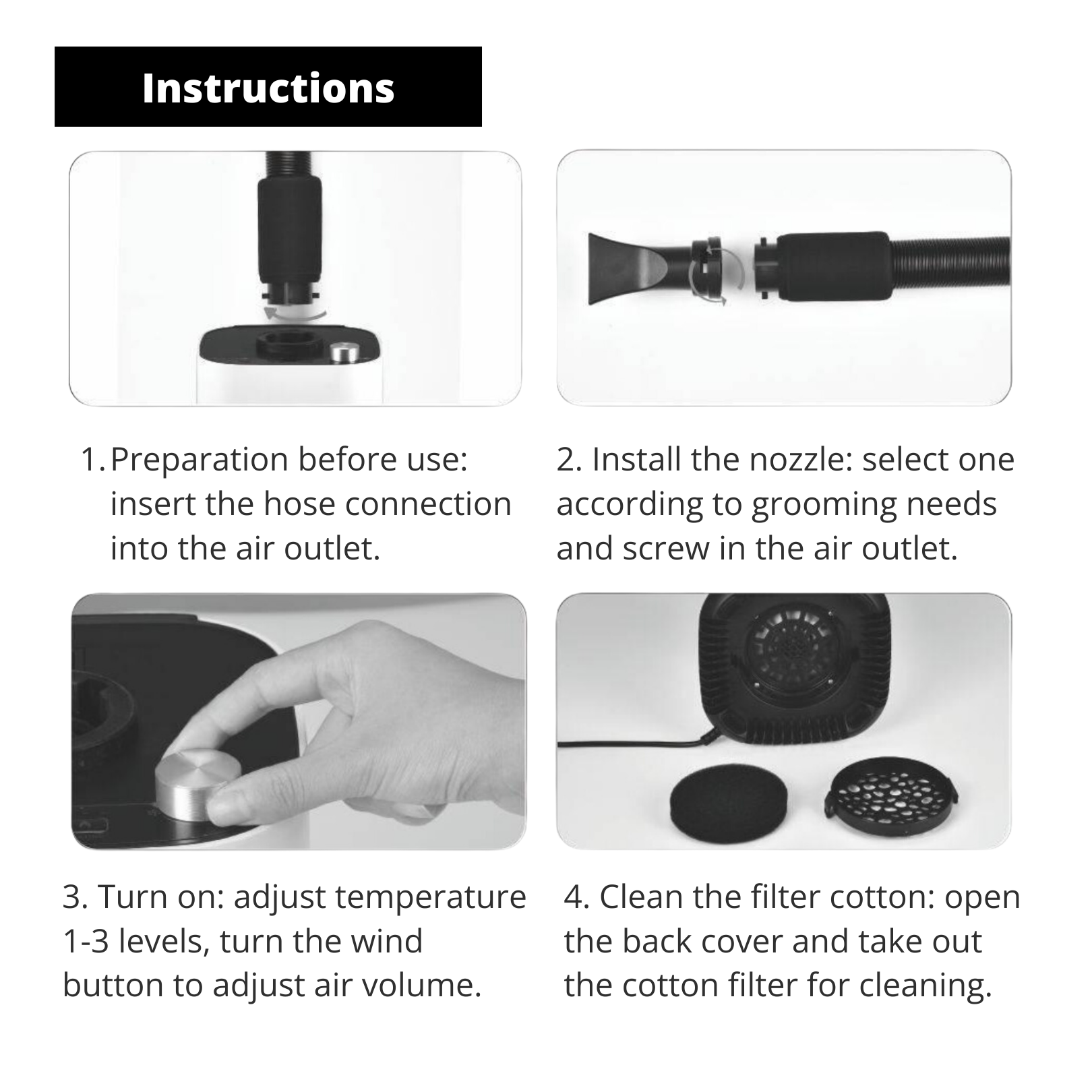 Instructions

1. Preparation before use: insert the hose connection into the air outlet.

2. Install the nozzle: select one according to grooming needs and screw in the air outlet.

3. Turn on: adjust temperature 1-3 levels, turn the wind button to adjust air volume.

4. Clean the filter cotton: open the back cover and take out the cotton filter for cleaning.